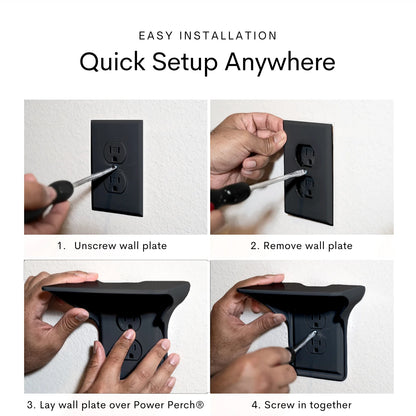 EASY INSTALLATION

Quick Setup Anywhere

1. Unscrew wall plate

2. Remove wall plate

3. Lay wall plate over Power Perch®

4. Screw in together